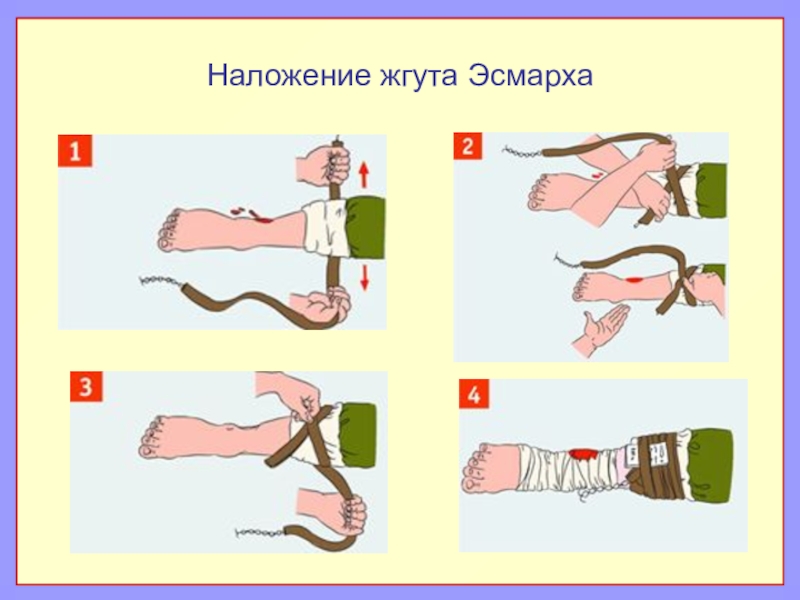 Наложение жгута Эсмарха

1

2

3

4