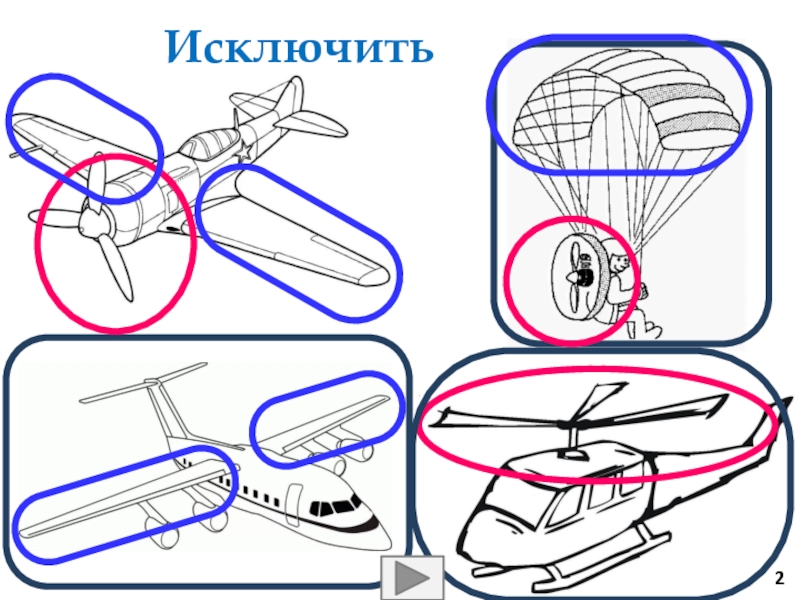 Исключить

2