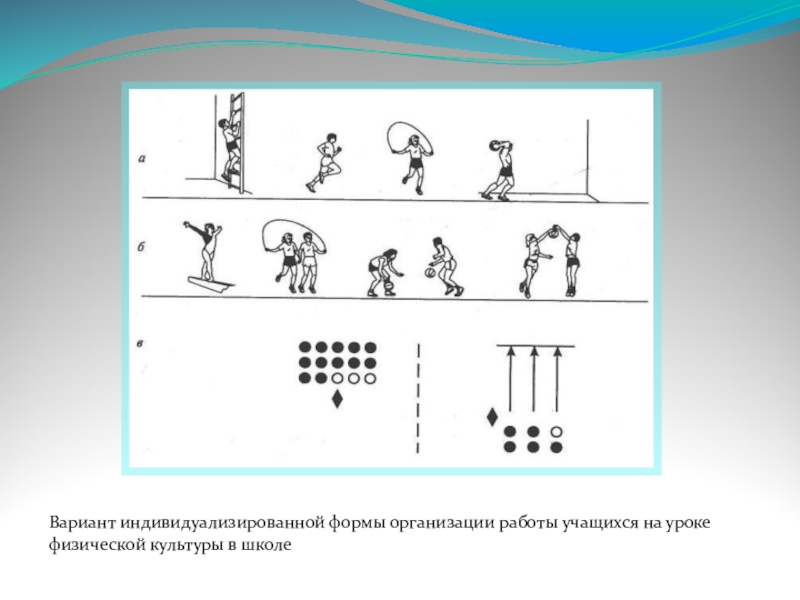 а

б

в

Вариант индивидуализированной формы организации работы учащихся на уроке физической культуры в школе