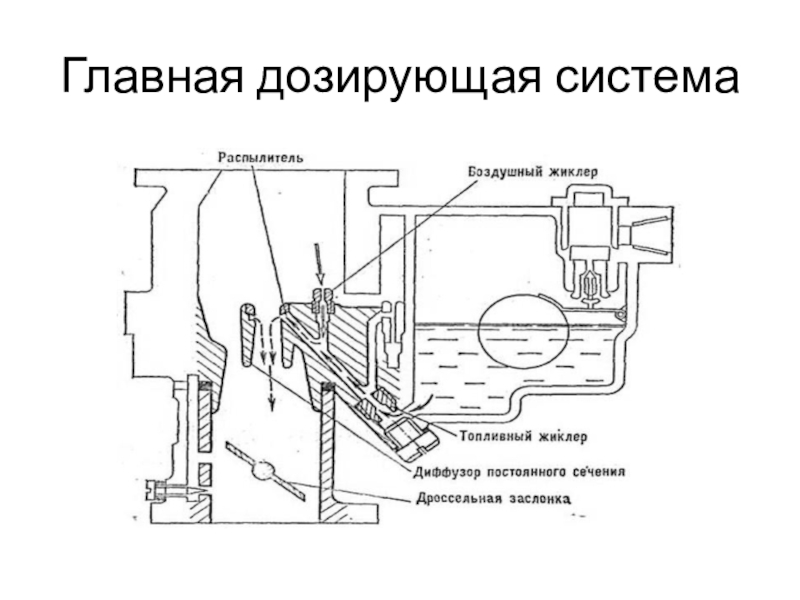 Главная дозирующая система

Распылитель

Воздушный жиклер

Топливный жиклер

Диффузор постоянного сечения

Дроссельная заслонка