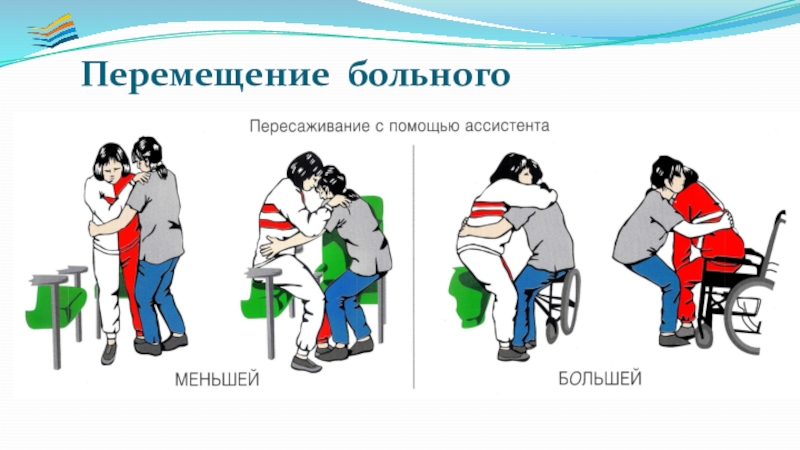 Перемещение больного

Пересаживание с помощью ассистента

МЕНЬШЕЙ

БОЛЬШЕЙ