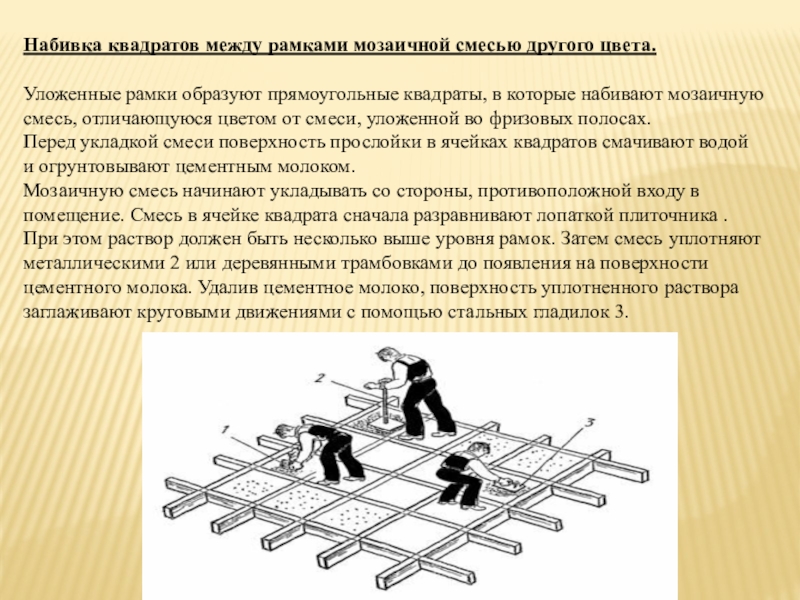 Набивка квадратов между рамками мозаичной смесью другого цвета.

Уложенные рамки образуют прямоугольные квадраты, в которые набивают мозаичную смесь, отличающуюся цветом от смеси, уложенной во фризовых полосах.
Перед укладкой смеси поверхность прослойки в ячейках квадратов смачивают водой и огрунтовывают цементным молоком.
Мозаичную смесь начинают укладывать со стороны, противоположной входу в помещение. Смесь в ячейке квадрата сначала разравнивают лопаткой плиточника .
При этом раствор должен быть несколько выше уровня рамок. Затем смесь уплотняют металлическими 2 или деревянными трамбовками до появления на поверхности цементного молока. Удалив цементное молоко, поверхность уплотненного раствора заглаживают круговыми движениями с помощью стальных гладилок 3.

2
1
3