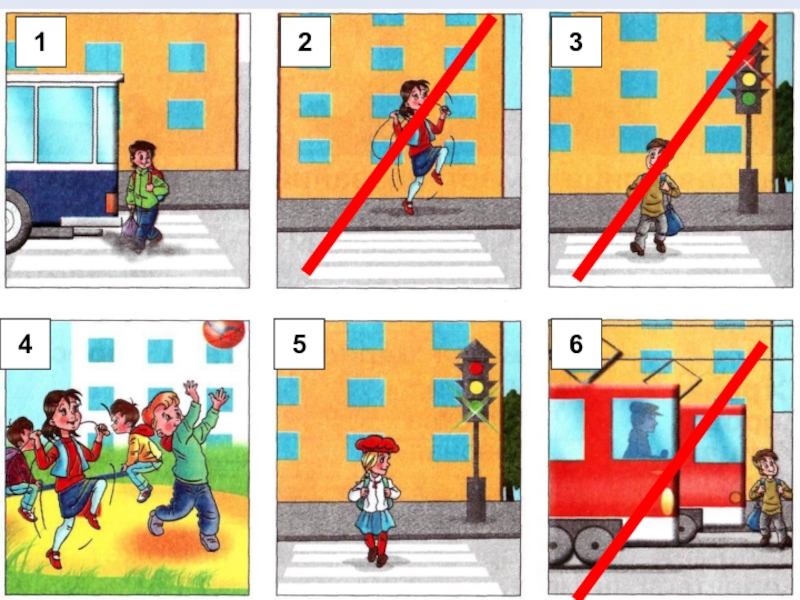 1

2

3

4

5

6