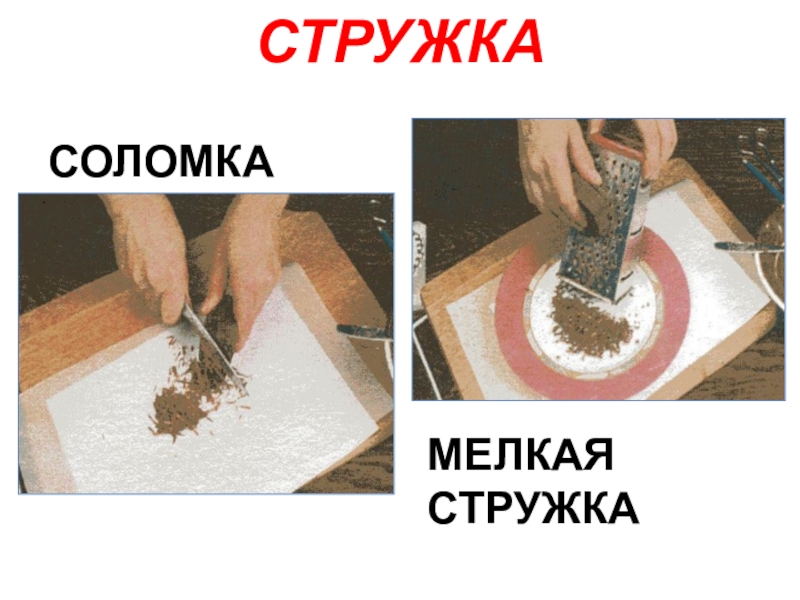 СТРУЖКА

СОЛОМКА

МЕЛКАЯ СТРУЖКА