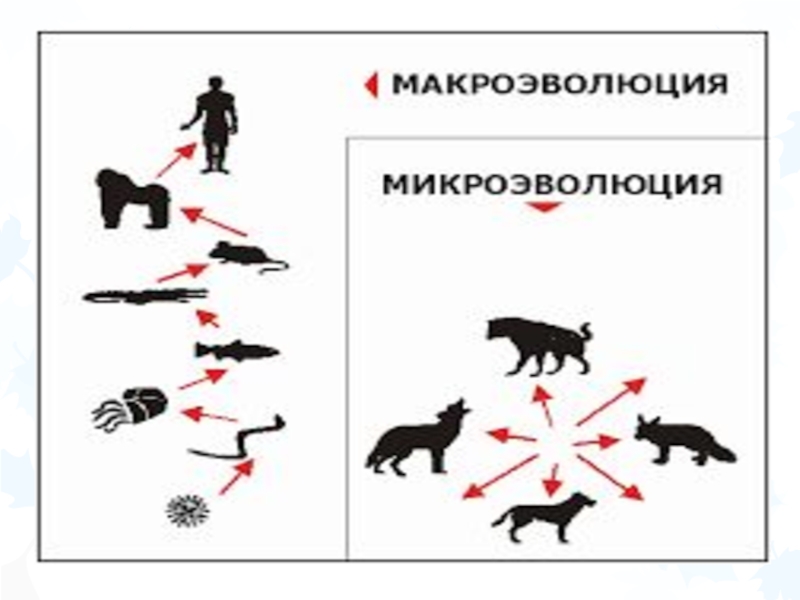 МАКРОЭВОЛЮЦИЯ

МИКРОЭВОЛЮЦИЯ