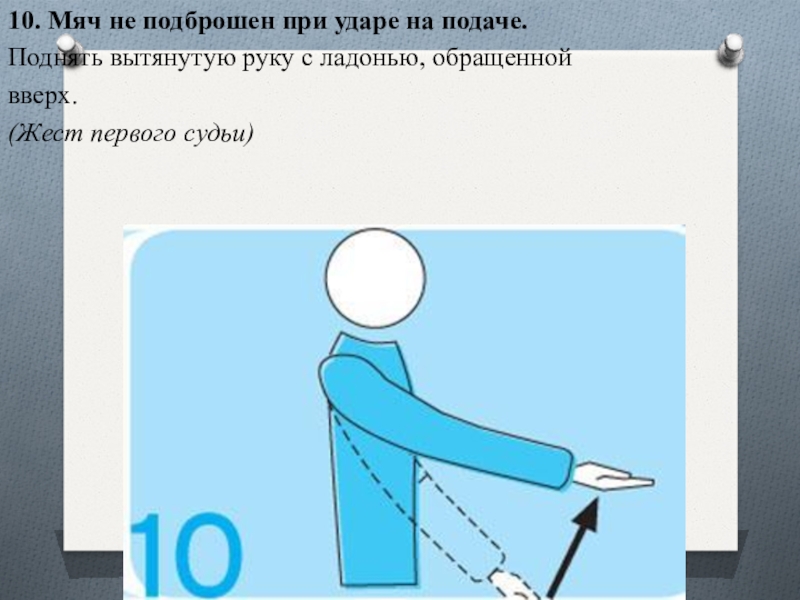 10. Мяч не подброшен при ударе на подаче.

Поднять вытянутую руку с ладонью, обращенной вверх.

(Жест первого судьи)

10