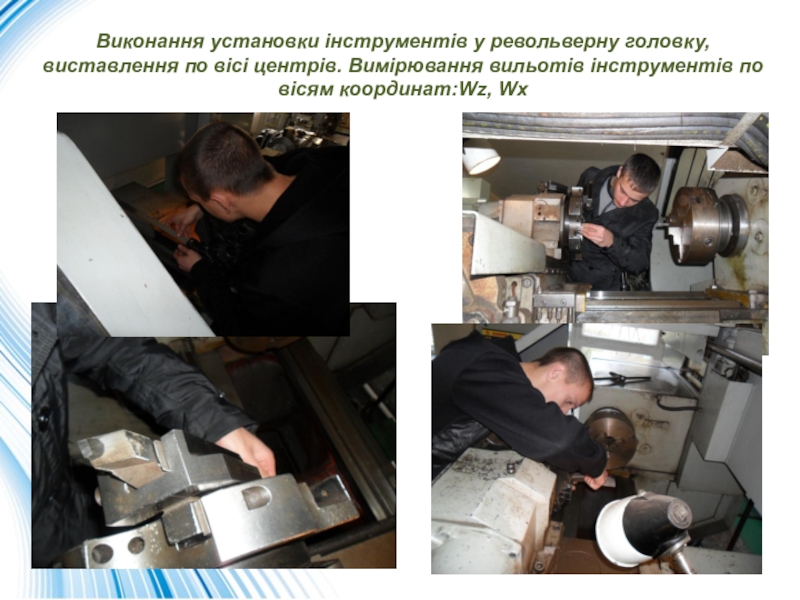 Виконання установки інструментів у револьверну головку, виставлення по вісі центрів. Вимірювання вильотів інструментів по вісям координат:Wz, Wx