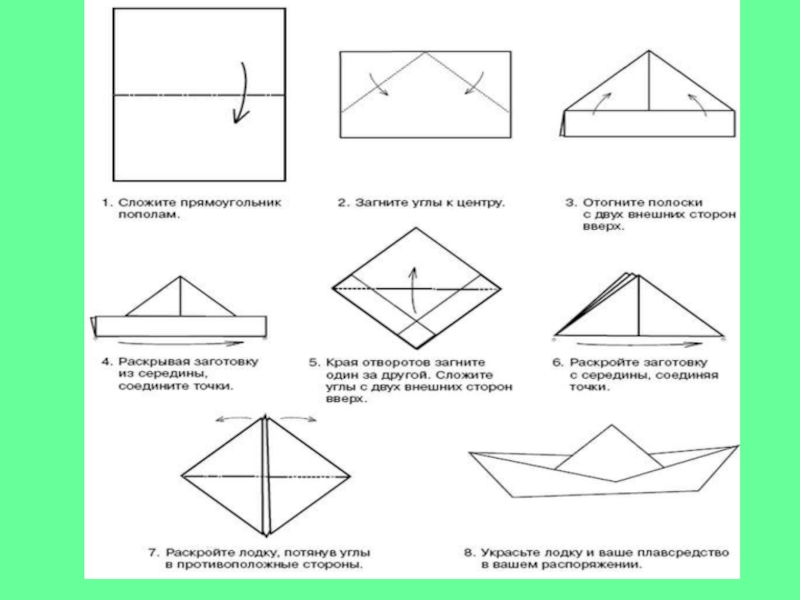 1. Сложите прямоугольник пополам.

2. Загните углы к центру.

3. Отогните полоски с двух внешних сторон вверх.

4. Раскрывая заготовку из середины, соедините точки.

5. Края отворотов загните один за другой. Сложите углы с двух внешних сторон вверх.

6. Раскройте заготовку с середины, соединяя точки.

7. Раскройте лодку, потянув углы в противоположные стороны.

8. Украсьте лодку и ваше плавсредство в вашем распоряжении.