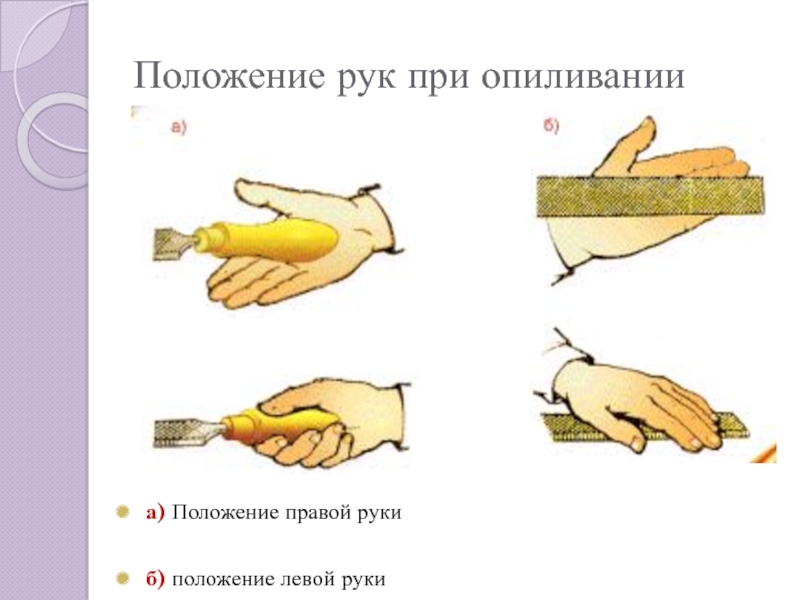 Положение рук при опиливании

а)

б)

а) Положение правой руки

б) положение левой руки