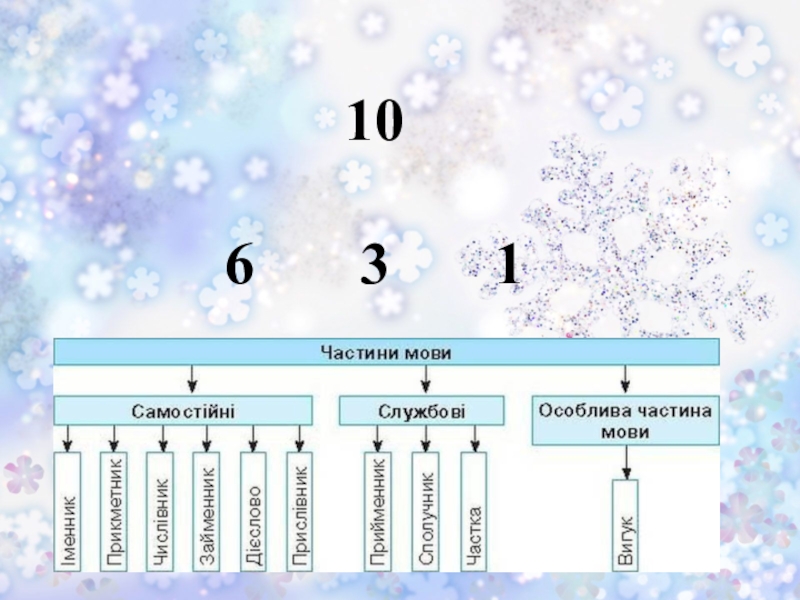 10

6 3 1

Частини мови

Самостійні

Службові

Особлива частина мови

Іменник

Прикметник

Числівник

Займенник

Дієслово

Прислівник

Прийменник

Сполучник

Частка

Вигук