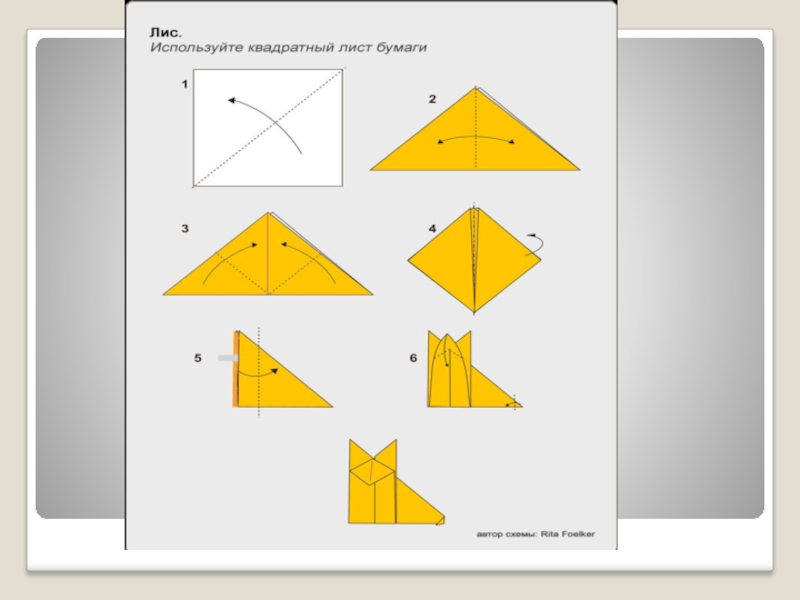 Лис.
Используйте квадратный лист бумаги

1

2

3

4

5

6

автор схемы: Rita Foelker