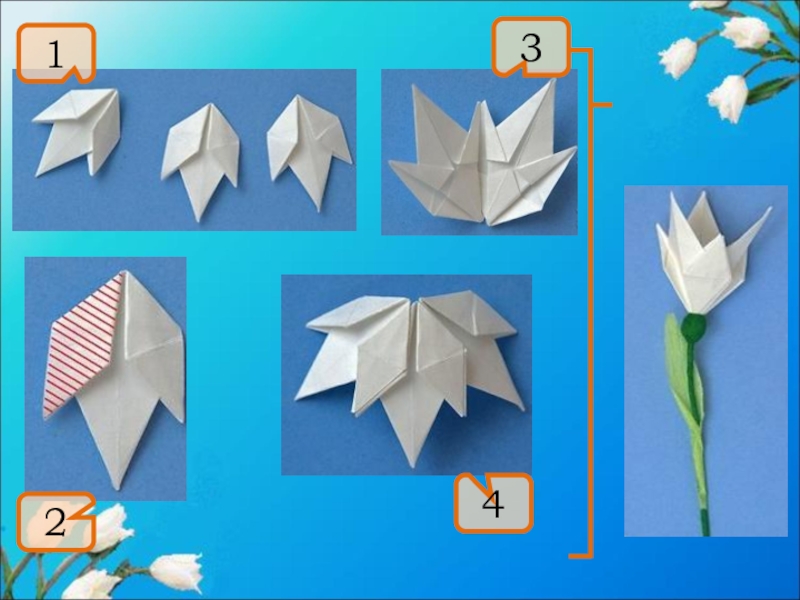 1
3
2
4