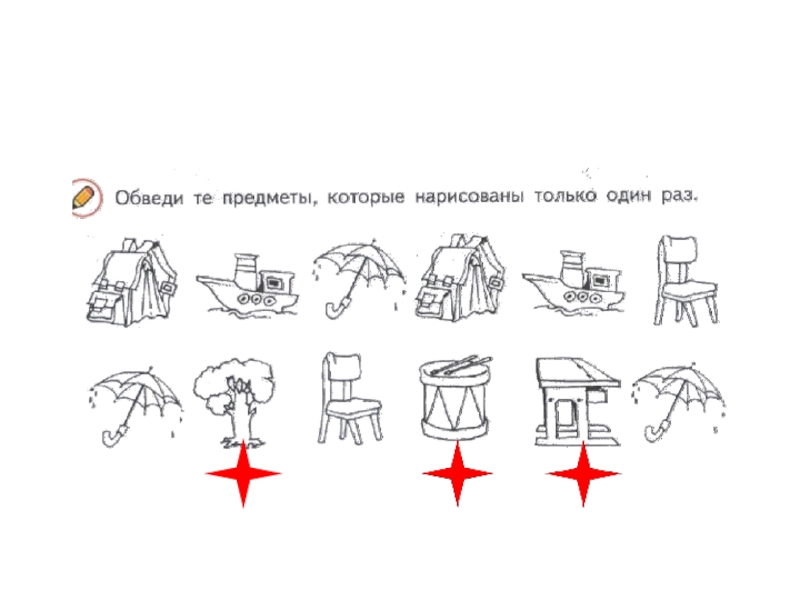 Обведи те предметы, которые нарисованы только один раз.