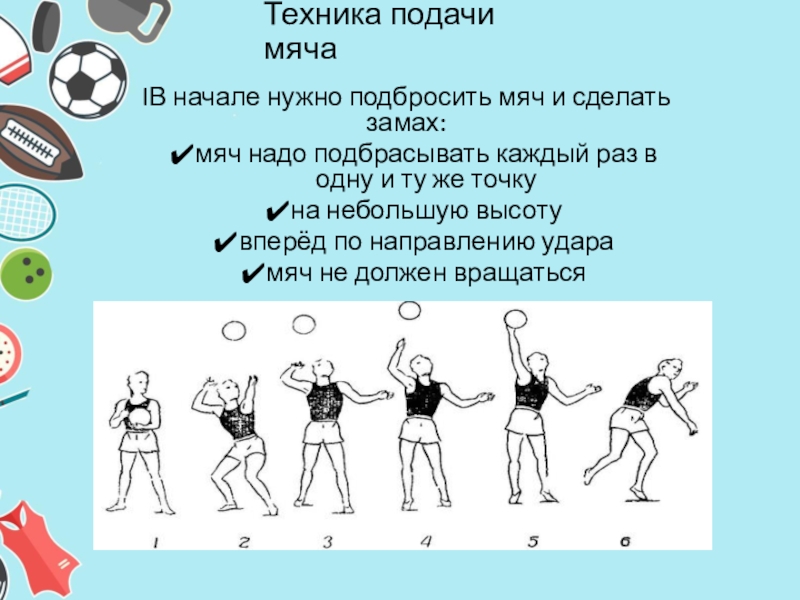 Техника подачи мяча

IВ начале нужно подбросить мяч и сделать замах:

✔мяч надо подбрасывать каждый раз в одну и ту же точку

✔на небольшую высоту

✔вперёд по направлению удара

✔мяч не должен вращаться

1 2 3 4 5 6