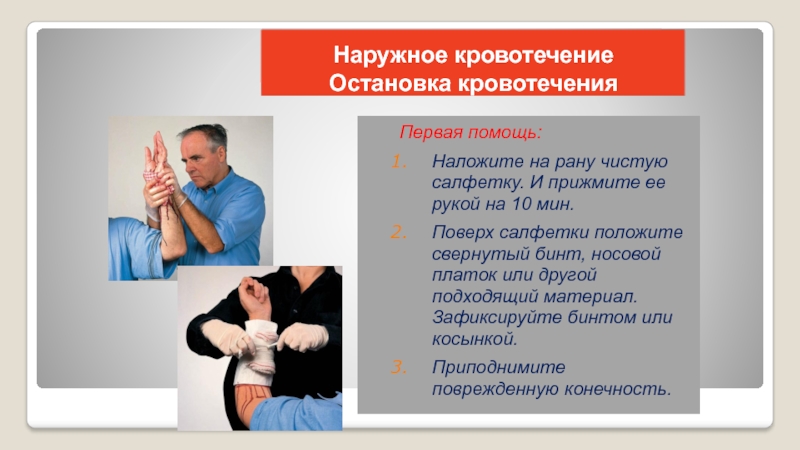 Наружное кровотечение
Остановка кровотечения

Первая помощь:

1. Наложите на рану чистую салфетку. И прижмите ее рукой на 10 мин.

2. Поверх салфетки положите свернутый бинт, носовой платок или другой подходящий материал. Зафиксируйте бинтом или косынкой.

3. Приподнимите поврежденную конечность.