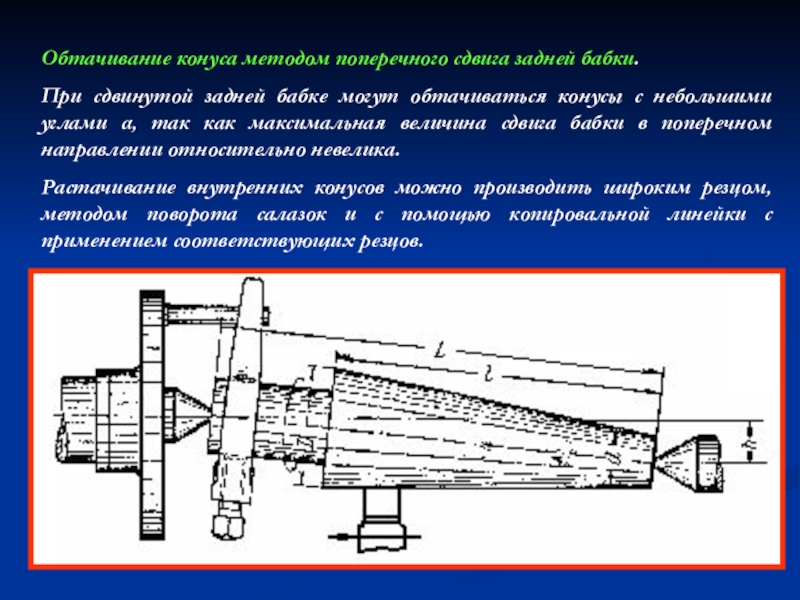 Обтачивание конуса методом поперечного сдвига задней бабки.

При сдвинутой задней бабке могут обтачиваться конусы с небольшими углами а, так как максимальная величина сдвига бабки в поперечном направлении относительно невелика.

Растачивание внутренних конусов можно производить широким резцом, методом поворота салазок и с помощью копировальной линейки с применением соответствующих резцов.

L
l
h