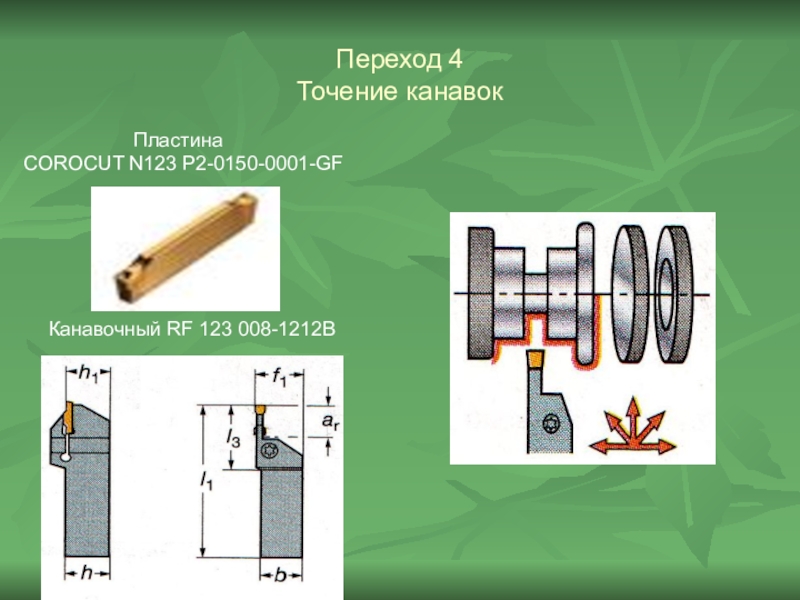 Переход 4
Точение канавок

Пластина
COROCUT N123 P2-0150-0001-GF

Канавочный RF 123 008-1212B

$h_1$

$h$

$f_1$

$a_r$

$l_3$

$l_1$

$b$