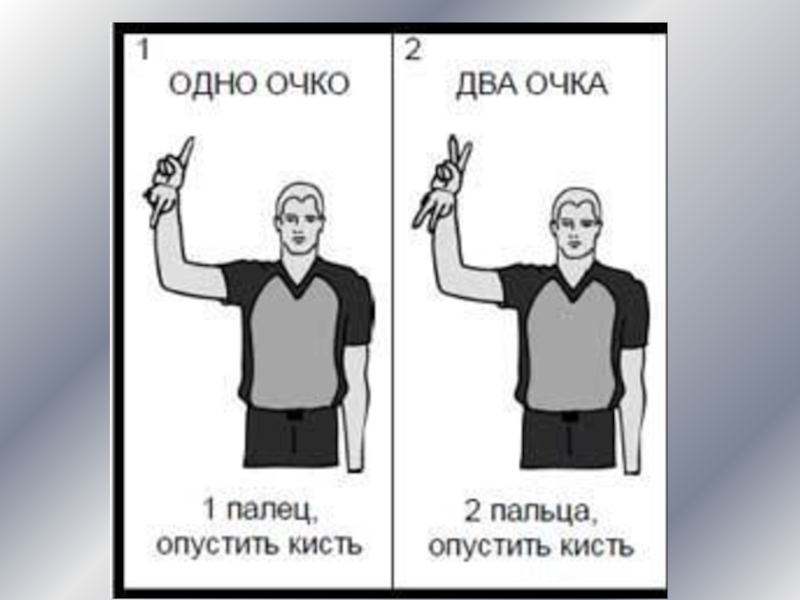 1
ОДНО ОЧКО

1 палец, опустить кисть

2
ДВА ОЧКА

2 пальца, опустить кисть