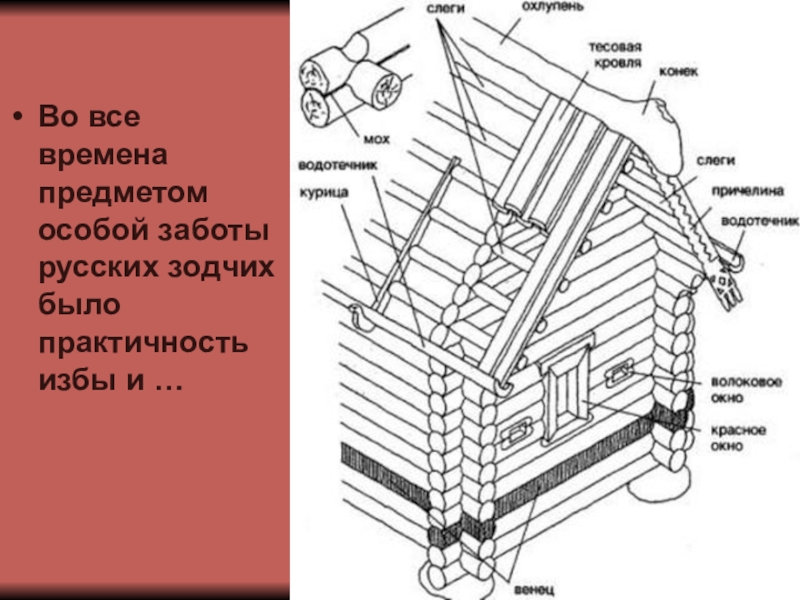 • Во все времена предметом особой заботы русских зодчих было практичность избы и …

слеги
охлупень
тесовая кровля
конек
мох
водотечник
курица
слеги
причелина
водотечник
волоковое окно
красное окно
венец