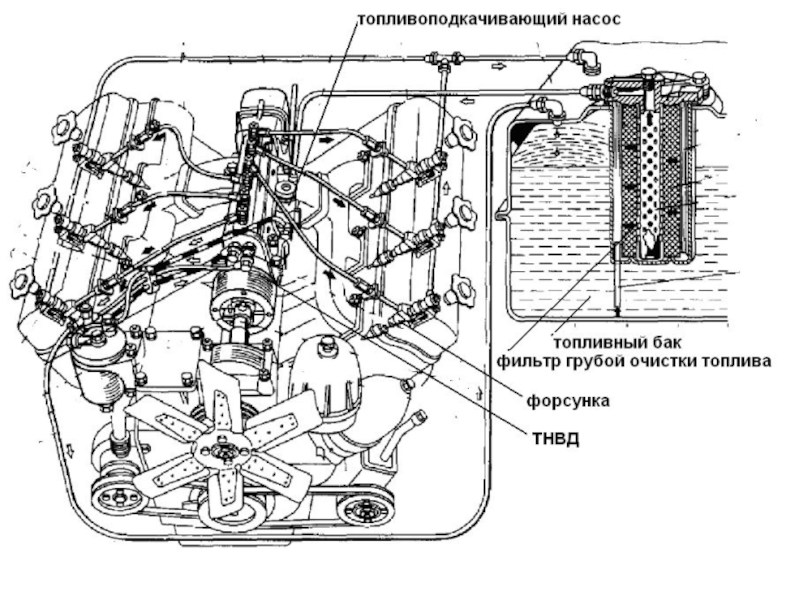 топливоподкачивающий насос

топливный бак
фильтр грубой очистки топлива

форсунка

ТНВД