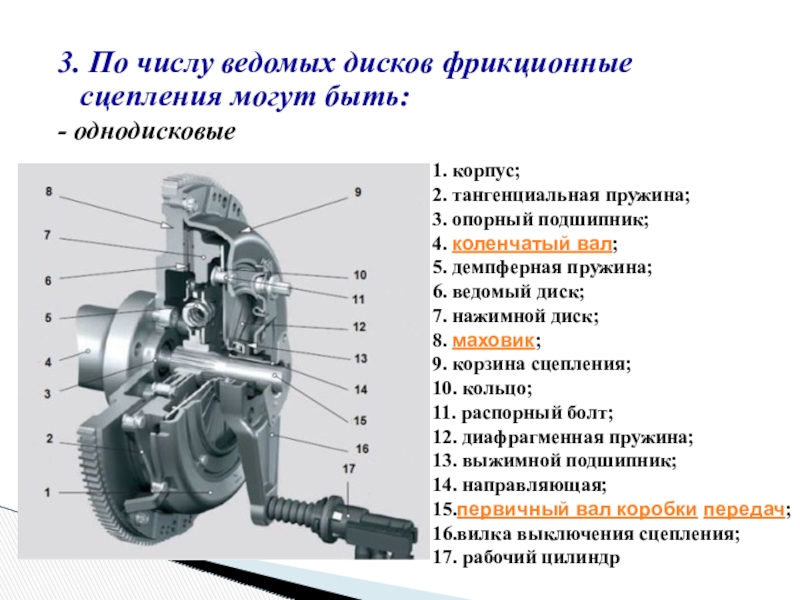 3. По числу ведомых дисков фрикционные сцепления могут быть:

- однодисковые

8
7
6
5
4
3
2
1
9
10
11
12
13
14
15
16
17

1. корпус;
2. тангенциальная пружина;
3. опорный подшипник;
4. коленчатый вал;
5. демпферная пружина;
6. ведомый диск;
7. нажимной диск;
8. маховик;
9. корзина сцепления;
10. кольцо;
11. распорный болт;
12. диафрагменная пружина;
13. выжимной подшипник;
14. направляющая;
15.первичный вал коробки передач;
16.вилка выключения сцепления;
17. рабочий цилиндр