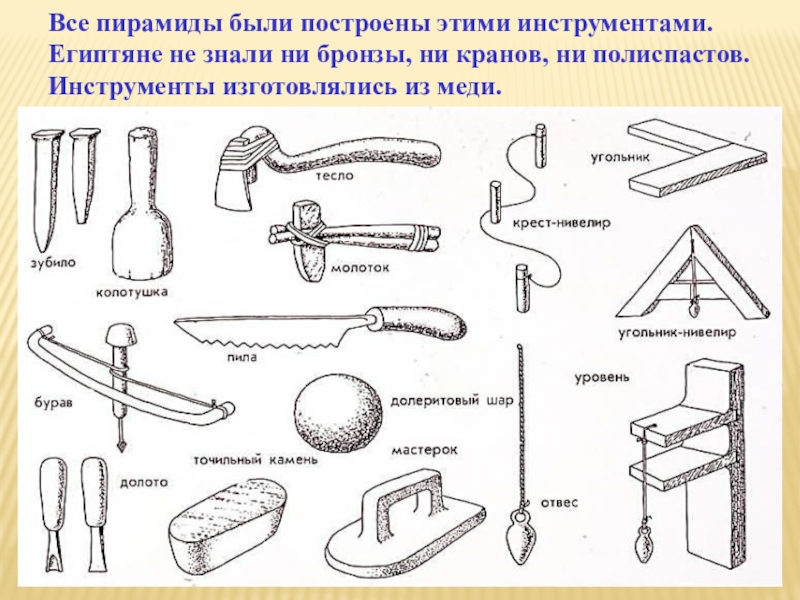 Все пирамиды были построены этими инструментами. Египтяне не знали ни бронзы, ни кранов, ни полиспастов. Инструменты изготовлялись из меди.

зубило
колотушка
тесло
молоток
крест-нивелир
угольник
угольник-нивелир
пила
бурав
долеритовый шар
уровень
точильный камень
мастерок
долото
отвес