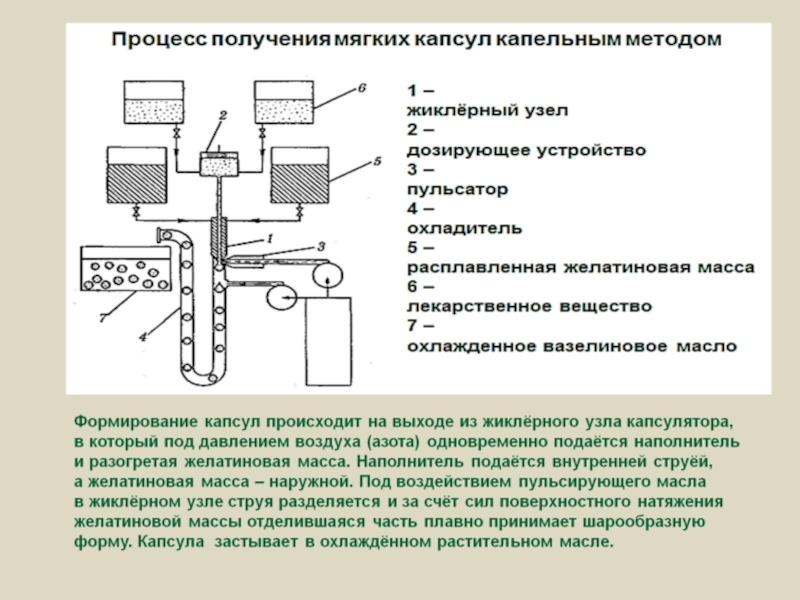 Процесс получения мягких капсул капельным методом

6

2

5

1

3

7

4

1 –
жиклёрный узел
2 –
дозирующее устройство
3 –
пульсатор
4 –
охладитель
5 –
расплавленная желатиновая масса
6 –
лекарственное вещество
7 –
охлажденное вазелиновое масло

Формирование капсул происходит на выходе из жиклёрного узла капсулятора, в который под давлением воздуха (азота) одновременно подаётся наполнитель и разогретая желатиновая масса. Наполнитель подаётся внутренней струёй, а желатиновая масса – наружной. Под воздействием пульсирующего масла в жиклёрном узле струя разделяется и за счёт сил поверхностного натяжения желатиновой массы отделившаяся часть плавно принимает шарообразную форму. Капсула застывает в охлаждённом растительном масле.