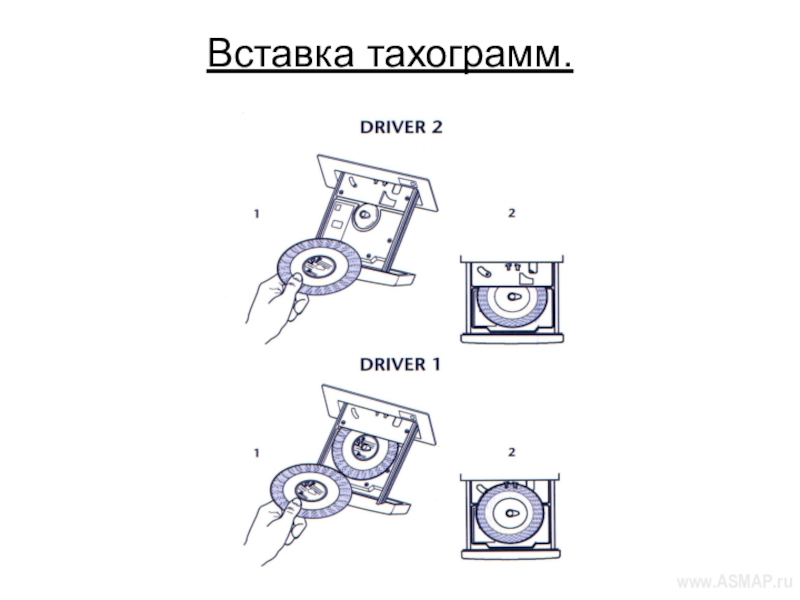 Вставка тахограмм.

DRIVER 2

1

2

DRIVER 1

1

2

www.ASMAP.ru