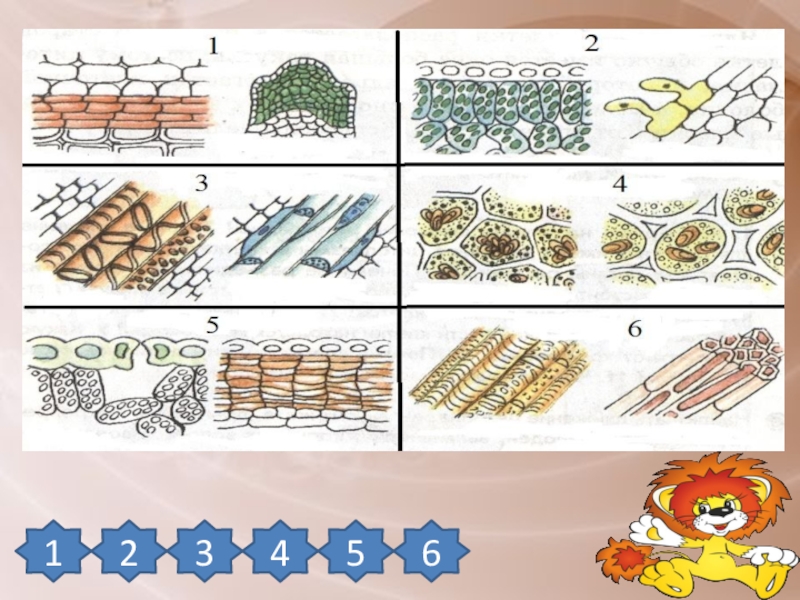 1
2
3
4
5
6

1 2 3 4 5 6