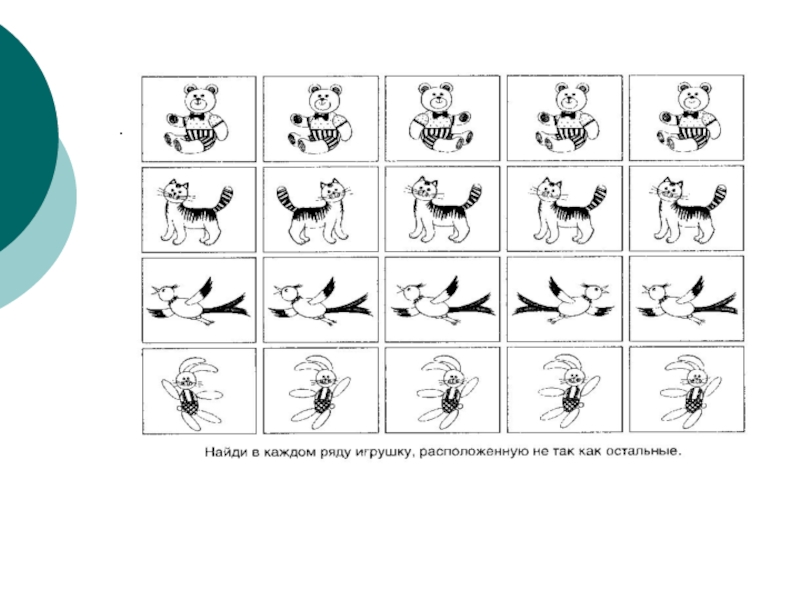 Найди в каждом ряду игрушку, расположенную не так как остальные.