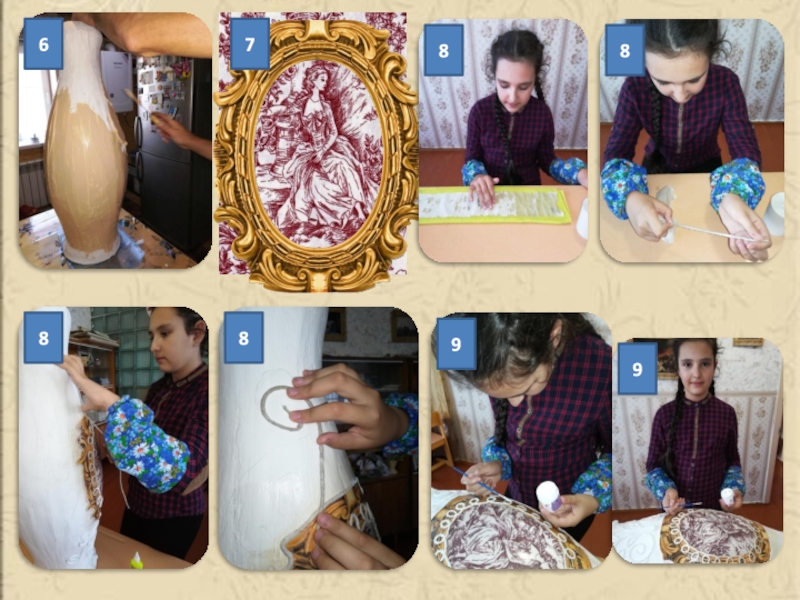 6
7
8
8
8
8
9
9