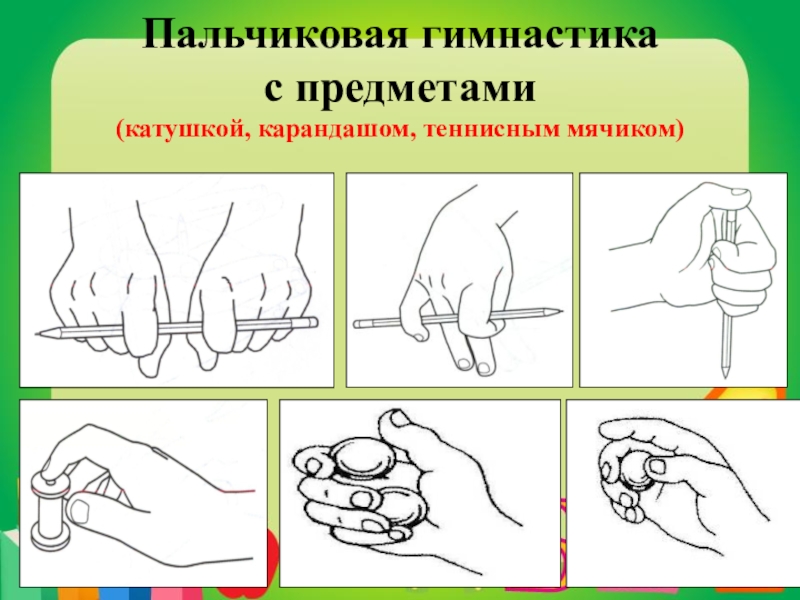 Пальчиковая гимнастика
с предметами
(катушкой, карандашом, теннисным мячиком)