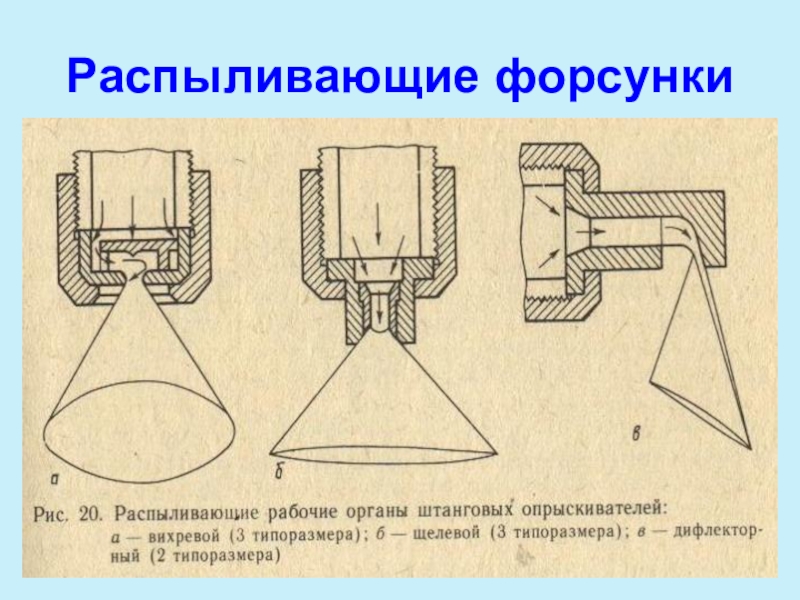 Распыливающие форсунки

а

б

в

Рис. 20. Распыливающие рабочие органы штанговых опрыскивателей: а — вихревой (3 типоразмера); б — щелевой (3 типоразмера); в — дифлекторный (2 типоразмера)