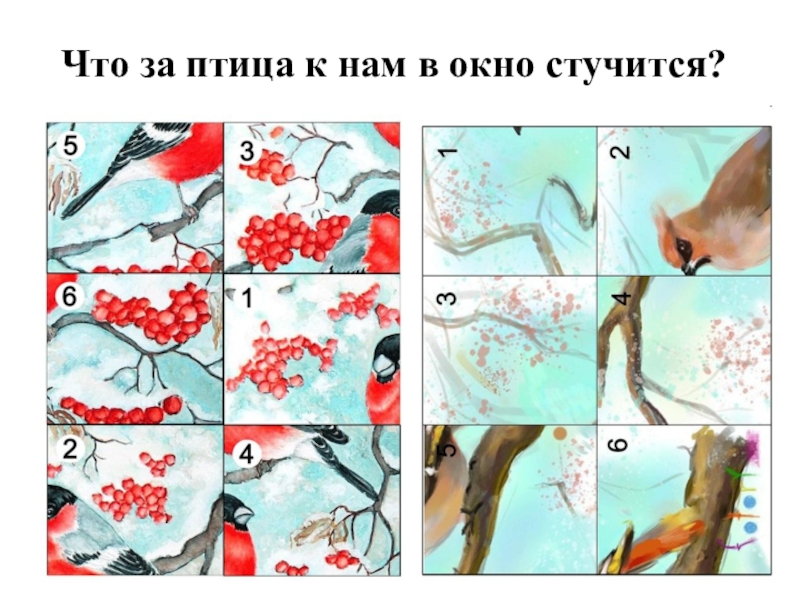 Что за птица к нам в окно стучится?

5
3
6
1
2
4

1
2
3
4
5
6