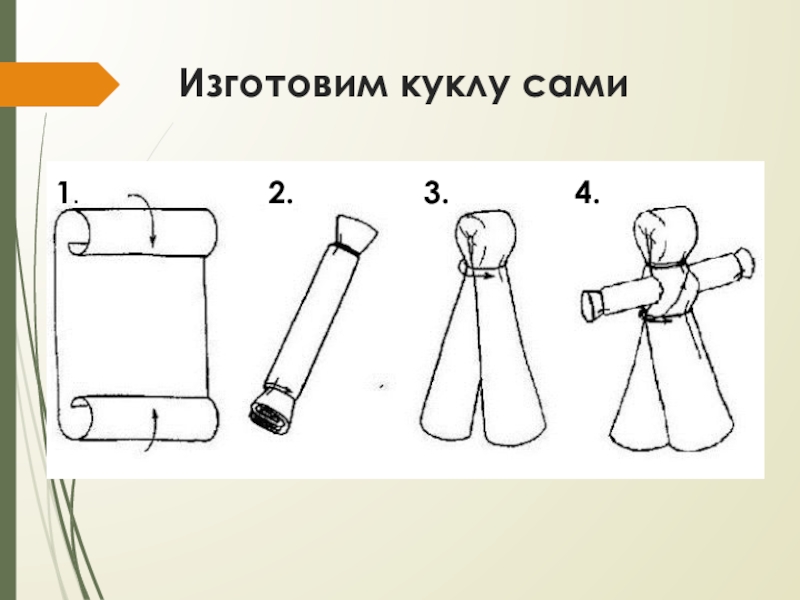 Изготовим куклу сами

1. 2. 3. 4.