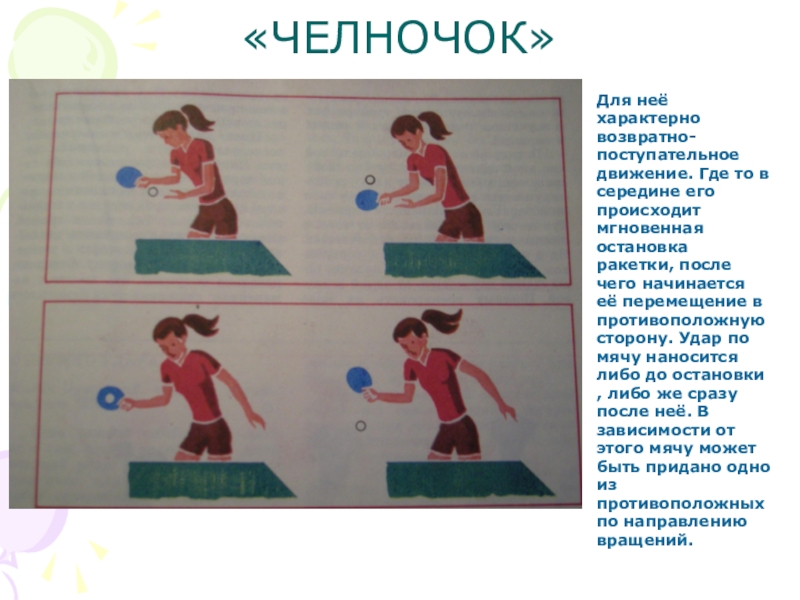 «ЧЕЛНОЧОК»

Для неё характерно возвратно-поступательное движение. Где то в середине его происходит мгновенная остановка ракетки, после чего начинается её перемещение в противоположную сторону. Удар по мячу наносится либо до остановки , либо же сразу после неё. В зависимости от этого мячу может быть придано одно из противоположных по направлению вращений.