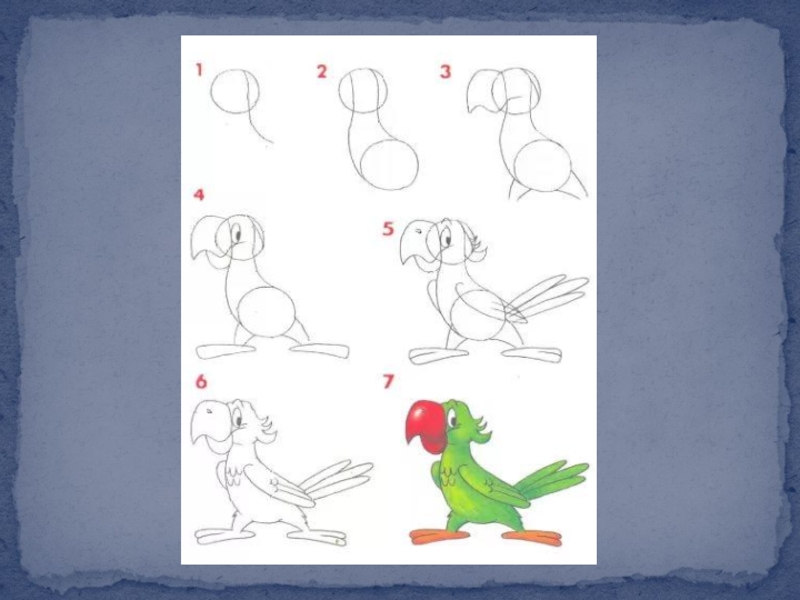 1

2

3

4

5

6

7