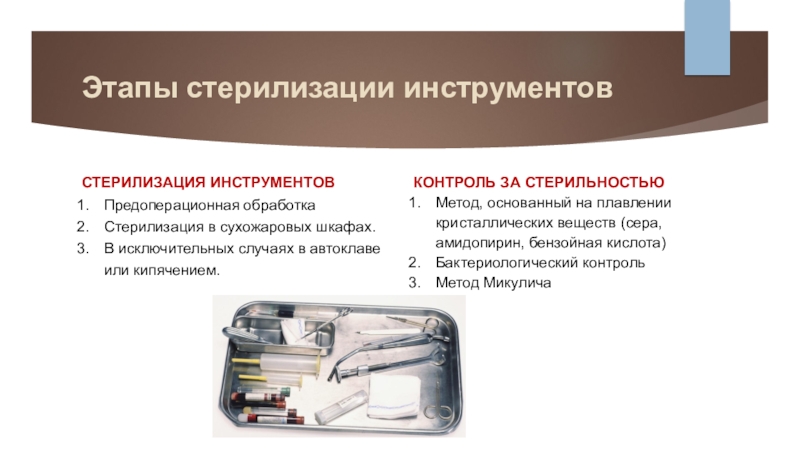 Этапы стерилизации инструментов

СТЕРИЛИЗАЦИЯ ИНСТРУМЕНТОВ

1. Предоперационная обработка
2. Стерилизация в сухожаровых шкафах.
3. В исключительных случаях в автоклаве или кипячением.

КОНТРОЛЬ ЗА СТЕРИЛЬНОСТЬЮ

1. Метод, основанный на плавлении кристаллических веществ (сера, амидопирин, бензойная кислота)
2. Бактериологический контроль
3. Метод Микулича