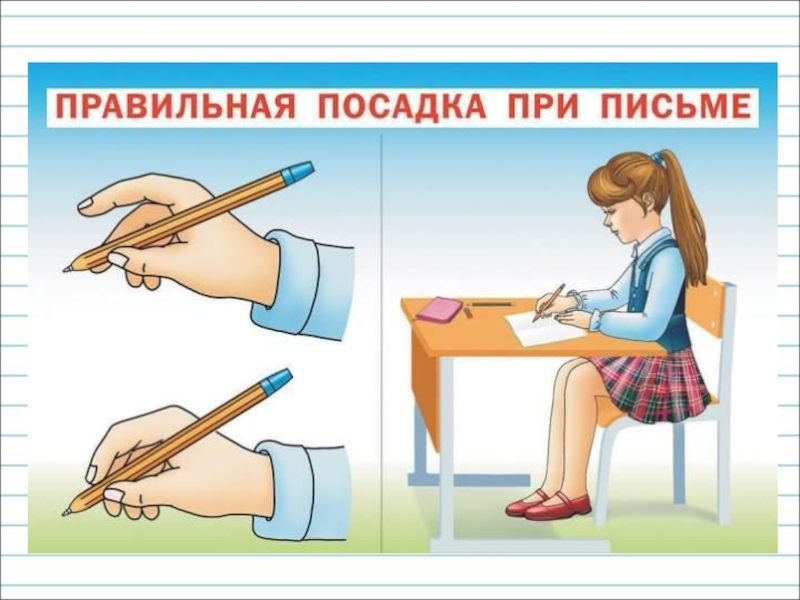 ПРАВИЛЬНАЯ ПОСАДКА ПРИ ПИСЬМЕ