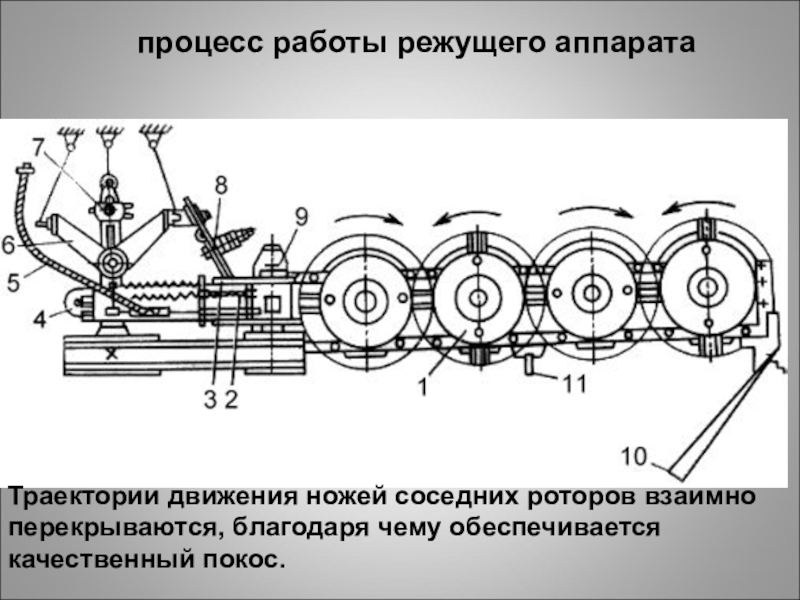 процесс работы режущего аппарата

7
8
9
6
5
4
3 2
1
11
10

Траектории движения ножей соседних роторов взаимно перекрываются, благодаря чему обеспечивается качественный покос.