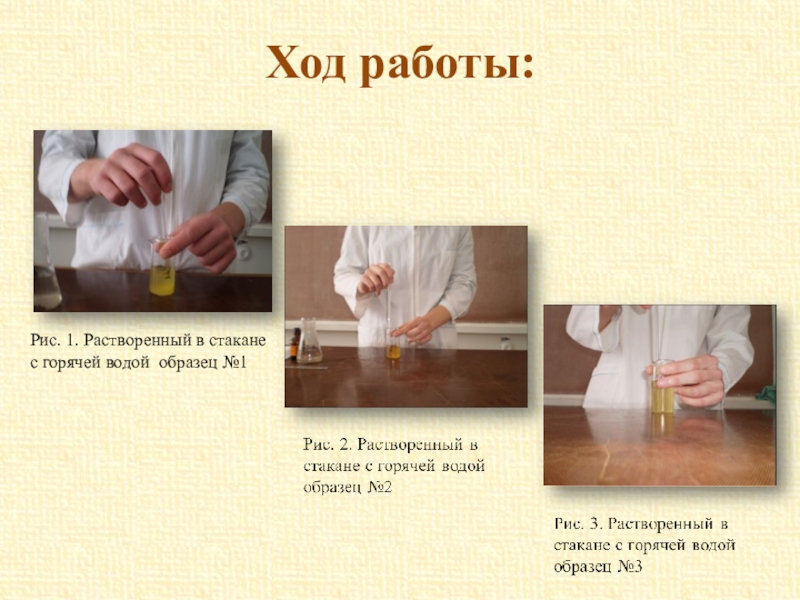 Ход работы:

Рис. 1. Растворенный в стакане с горячей водой образец №1

Рис. 2. Растворенный в стакане с горячей водой образец №2

Рис. 3. Растворенный в стакане с горячей водой образец №3