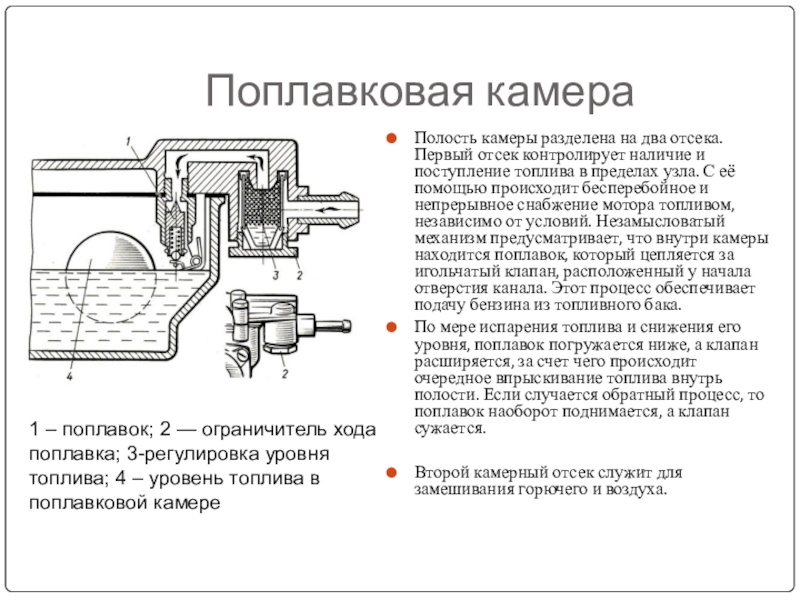 Поплавковая камера

1

3

2

4

2

1 – поплавок; 2 — ограничитель хода поплавка; 3-регулировка уровня топлива; 4 – уровень топлива в поплавковой камере

Полость камеры разделена на два отсека. Первый отсек контролирует наличие и поступление топлива в пределах узла. С её помощью происходит бесперебойное и непрерывное снабжение мотора топливом, независимо от условий. Незамысловатый механизм предусматривает, что внутри камеры находится поплавок, который цепляется за игольчатый клапан, расположенный у начала отверстия канала. Этот процесс обеспечивает подачу бензина из топливного бака.

По мере испарения топлива и снижения его уровня, поплавок погружается ниже, а клапан расширяется, за счет чего происходит очередное впрыскивание топлива внутрь полости. Если случается обратный процесс, то поплавок наоборот поднимается, а клапан сужается.

Второй камерный отсек служит для замешивания горючего и воздуха.