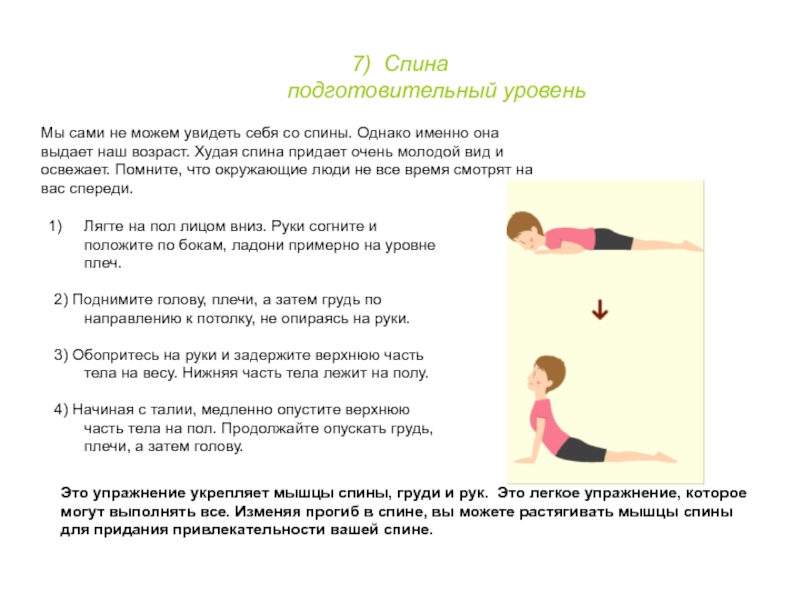 7) Спина
подготовительный уровень

Мы сами не можем увидеть себя со спины. Однако именно она выдает наш возраст. Худая спина придает очень молодой вид и освежает. Помните, что окружающие люди не все время смотрят на вас спереди.

1) Лягте на пол лицом вниз. Руки согните и положите по бокам, ладони примерно на уровне плеч.

2) Поднимите голову, плечи, а затем грудь по направлению к потолку, не опираясь на руки.

3) Обопритесь на руки и задержите верхнюю часть тела на весу. Нижняя часть тела лежит на полу.

4) Начиная с талии, медленно опустите верхнюю часть тела на пол. Продолжайте опускать грудь, плечи, а затем голову.

Это упражнение укрепляет мышцы спины, груди и рук. Это легкое упражнение, которое могут выполнять все. Изменяя прогиб в спине, вы можете растягивать мышцы спины для придания привлекательности вашей спине.