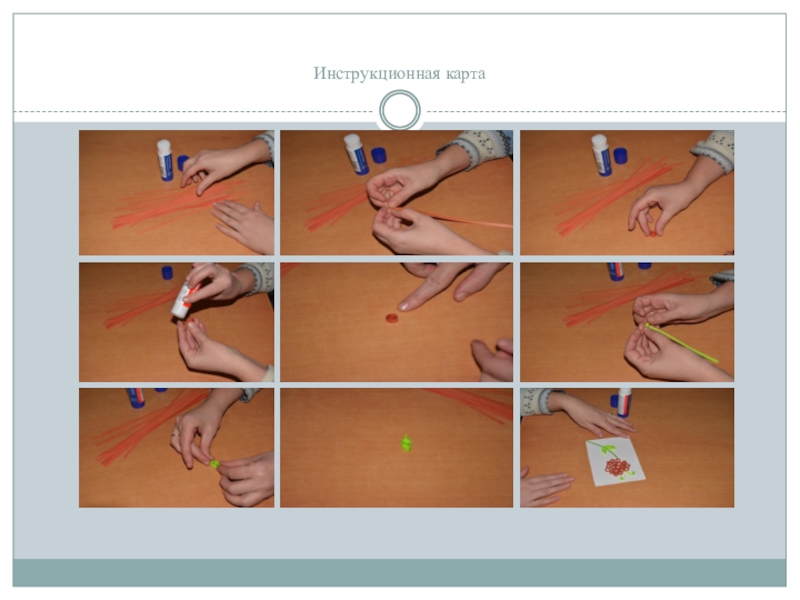 Инструкционная карта