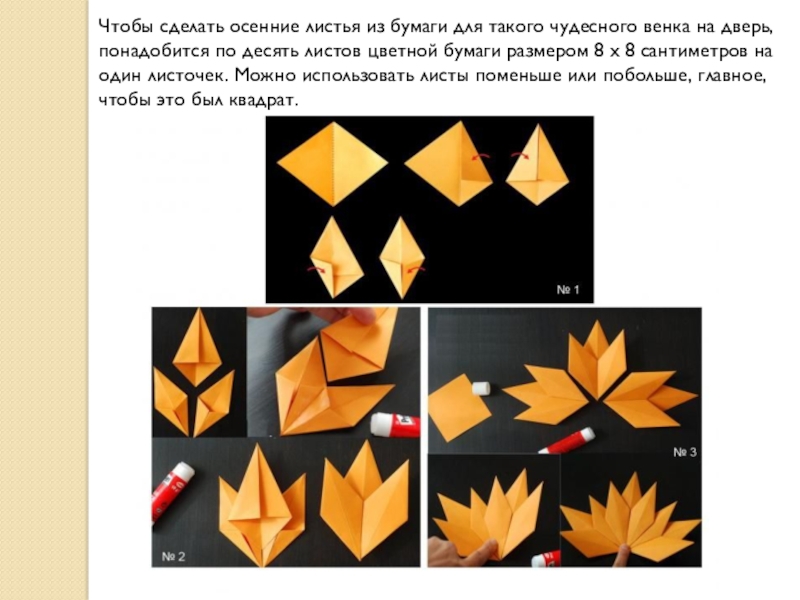 Чтобы сделать осенние листья из бумаги для такого чудесного венка на дверь, понадобится по десять листов цветной бумаги размером 8 х 8 сантиметров на один листочек. Можно использовать листы поменьше или побольше, главное, чтобы это был квадрат.

№ 1

№ 2

№ 3