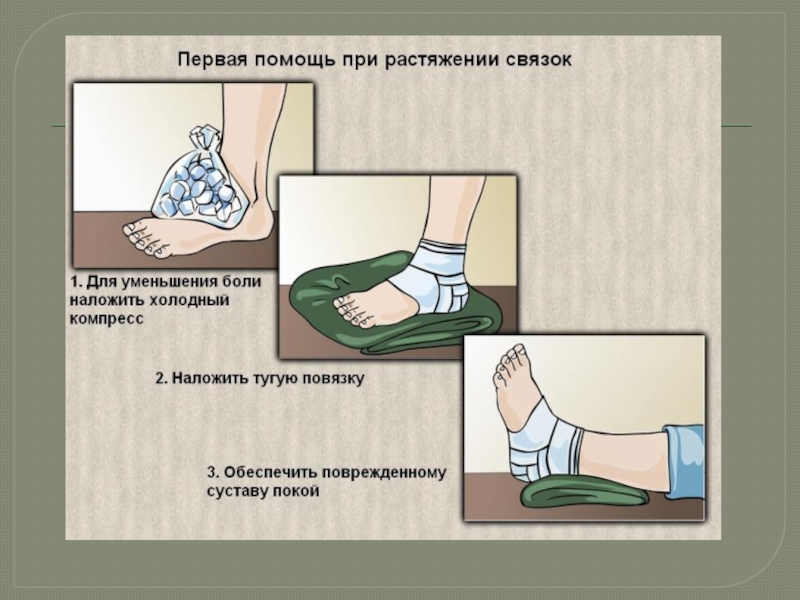 Первая помощь при растяжении связок

1. Для уменьшения боли наложить холодный компресс

2. Наложить тугую повязку

3. Обеспечить поврежденному суставу покой