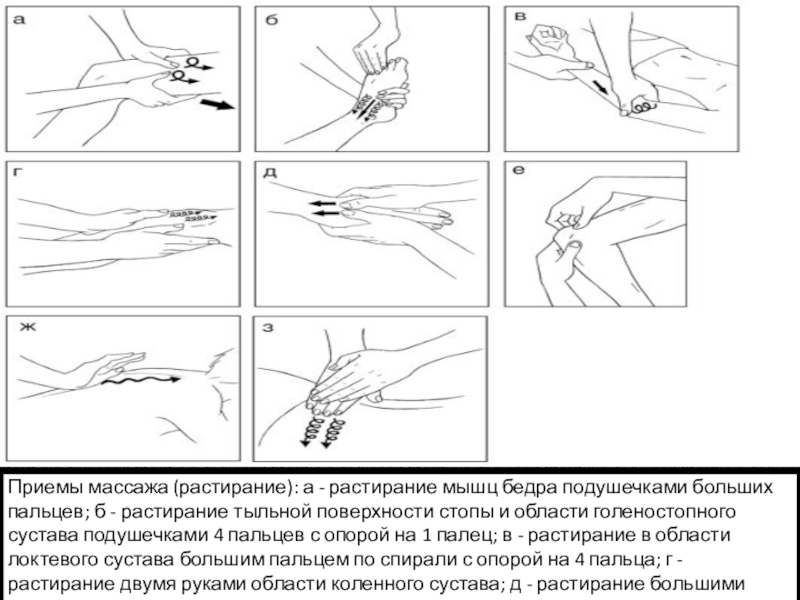 а

б

в

г

д

е

ж

з

Приемы массажа (растирание): а - растирание мышц бедра подушечками больших пальцев; б - растирание тыльной поверхности стопы и области голеностопного сустава подушечками 4 пальцев с опорой на 1 палец; в - растирание в области локтевого сустава большим пальцем по спирали с опорой на 4 пальца; г - растирание двумя руками области коленного сустава; д - растирание большими