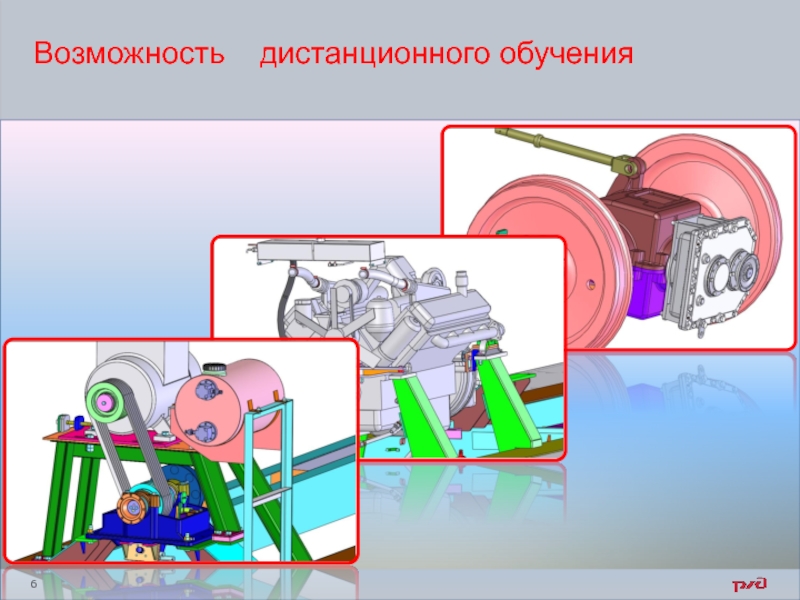 Возможность дистанционного обучения

6

РЖД