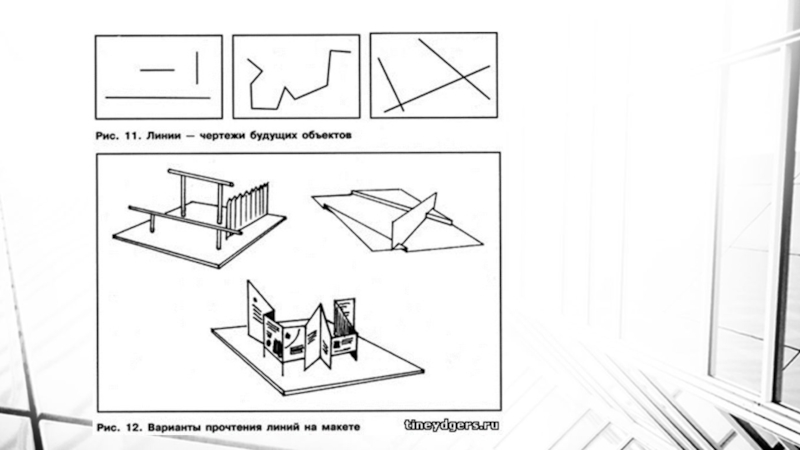 Рис. 11. Линии — чертежи будущих объектов

Рис. 12. Варианты прочтения линий на макете

tineydgers.ru