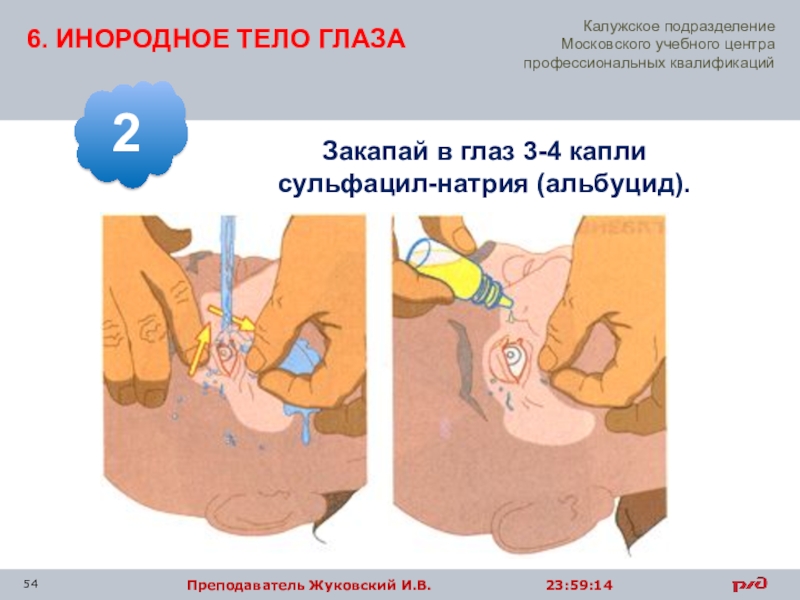 6. ИНОРОДНОЕ ТЕЛО ГЛАЗА

Калужское подразделение Московского учебного центра профессиональных квалификаций

2

Закапай в глаз 3-4 капли сульфацил-натрия (альбуцид).

54

Преподаватель Жуковский И.В.

23:59:14

РЖД